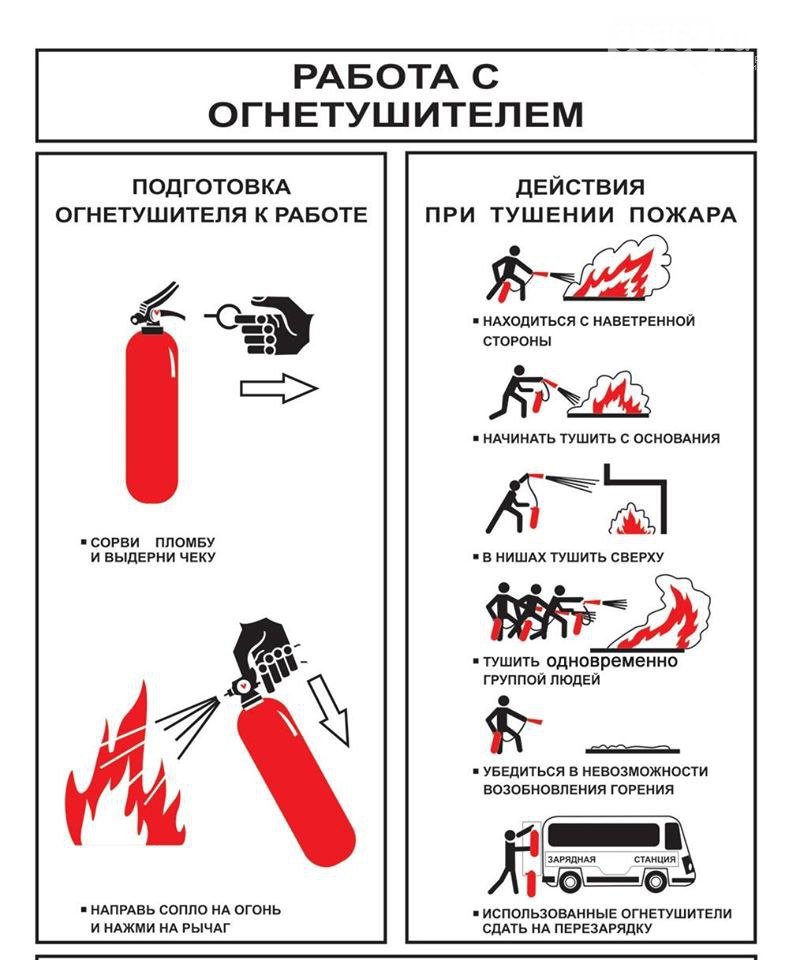 РАБОТА С ОГНЕТУШИТЕЛЕМ

ПОДГОТОВКА ОГНЕТУШИТЕЛЯ К РАБОТЕ

▪ СОРВИ ПЛОМБУ И ВЫДЕРНИ ЧЕКУ

▪ НАПРАВЬ СОПЛО НА ОГОНЬ И НАЖМИ НА РЫЧАГ

ДЕЙСТВИЯ ПРИ ТУШЕНИИ ПОЖАРА

▪ НАХОДИТЬСЯ С НАВЕТРЕННОЙ СТОРОНЫ

▪ НАЧИНАТЬ ТУШИТЬ С ОСНОВАНИЯ

▪ В НИШАХ ТУШИТЬ СВЕРХУ

▪ ТУШИТЬ ОДНОВРЕМЕННО ГРУППОЙ ЛЮДЕЙ

▪ УБЕДИТЬСЯ В НЕВОЗМОЖНОСТИ ВОЗОБНОВЛЕНИЯ ГОРЕНИЯ

ЗАРЯДНАЯ СТАНЦИЯ

▪ ИСПОЛЬЗОВАННЫЕ ОГНЕТУШИТЕЛИ СДАТЬ НА ПЕРЕЗАРЯДКУ